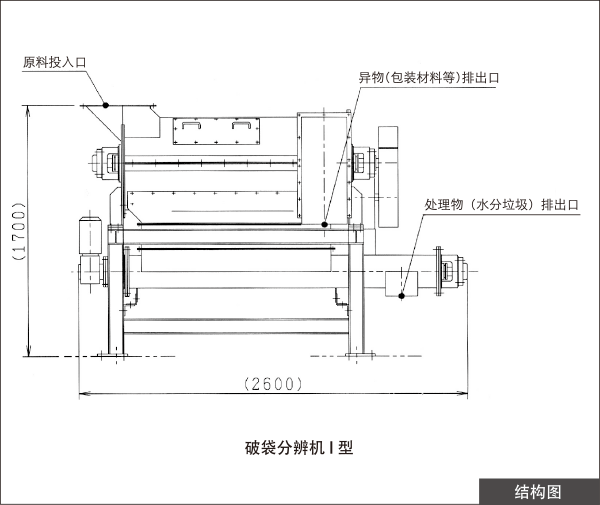 原料投入口

异物(包装材料等)排出口

处理物（水分垃圾）排出口

(1700)

(2600)

破袋分辨机 I 型

结构图